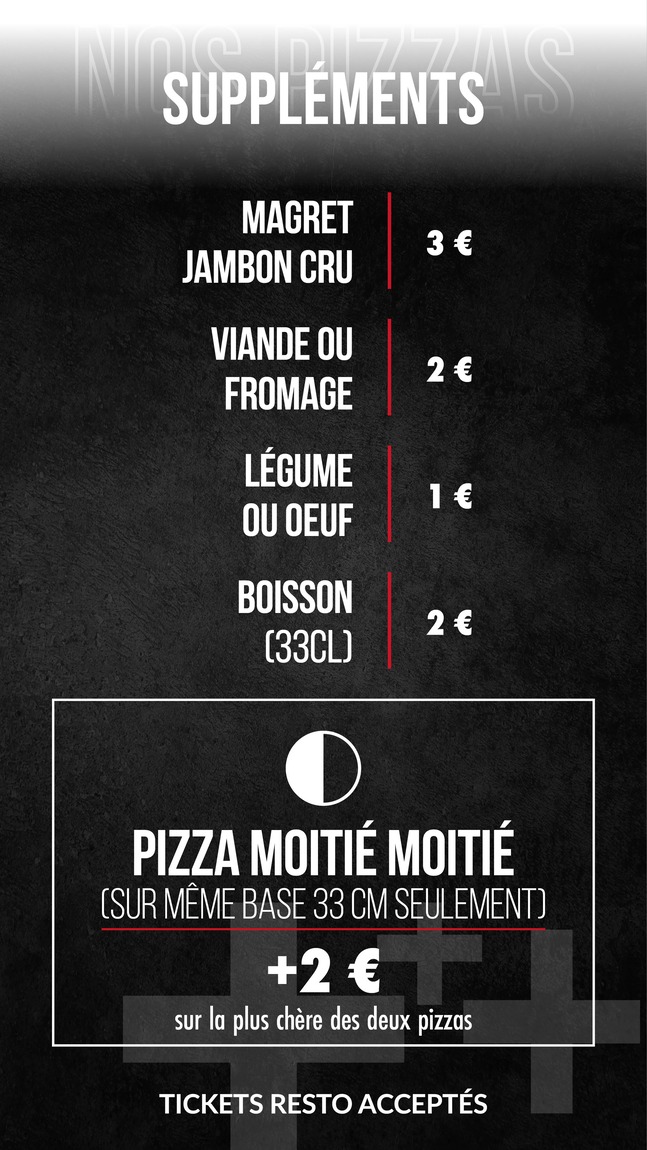 NOS PIZZAS

SUPPLÉMENTS

MAGRET
JAMBON CRU

3 €

VIANDE OU
FROMAGE

2 €

LÉGUME
OU OEUF

1 €

BOISSON
(33CL)

2 €

PIZZA MOITIÉ MOITIÉ
(SUR MÊME BASE 33 CM SEULEMENT)

+2 €
sur la plus chère des deux pizzas

TICKETS RESTO ACCEPTÉS